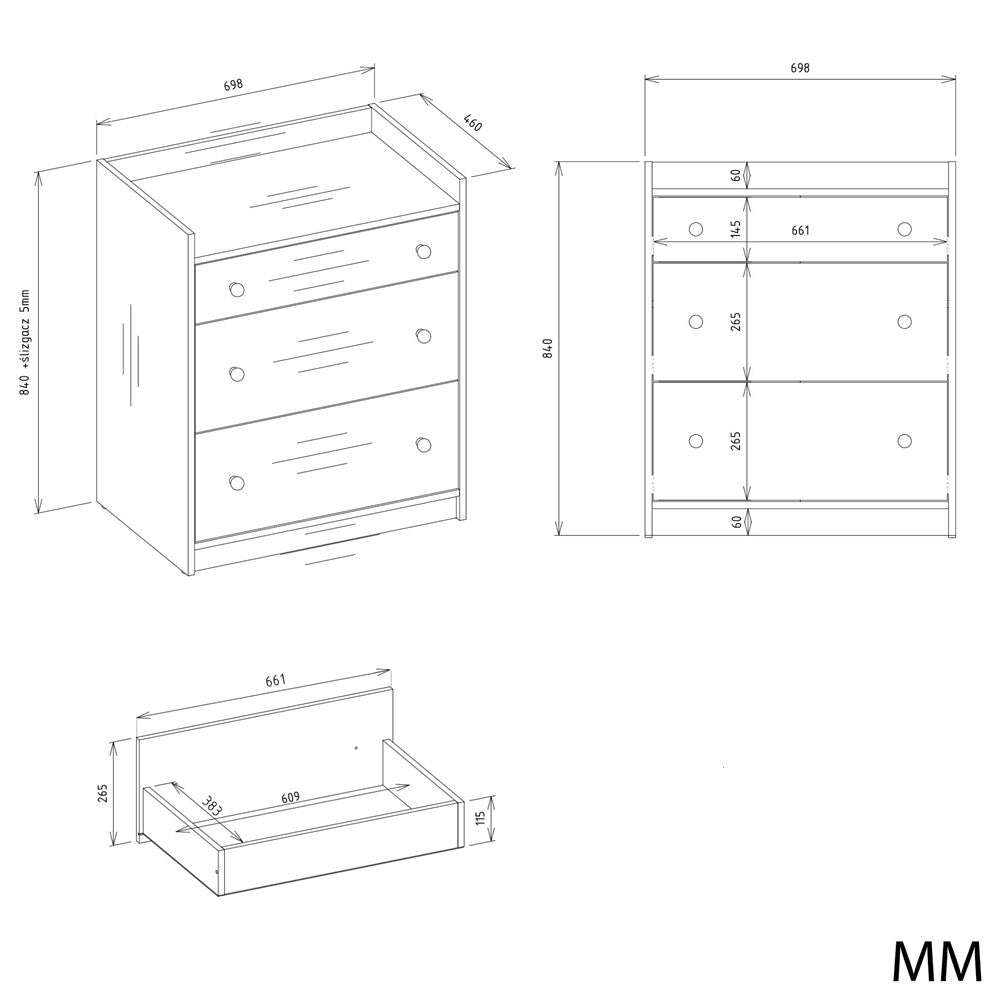 698
460
840 +ślizgacz 5mm
698
60
145
661
265
265
60
840
661
265
383
609
115
MM