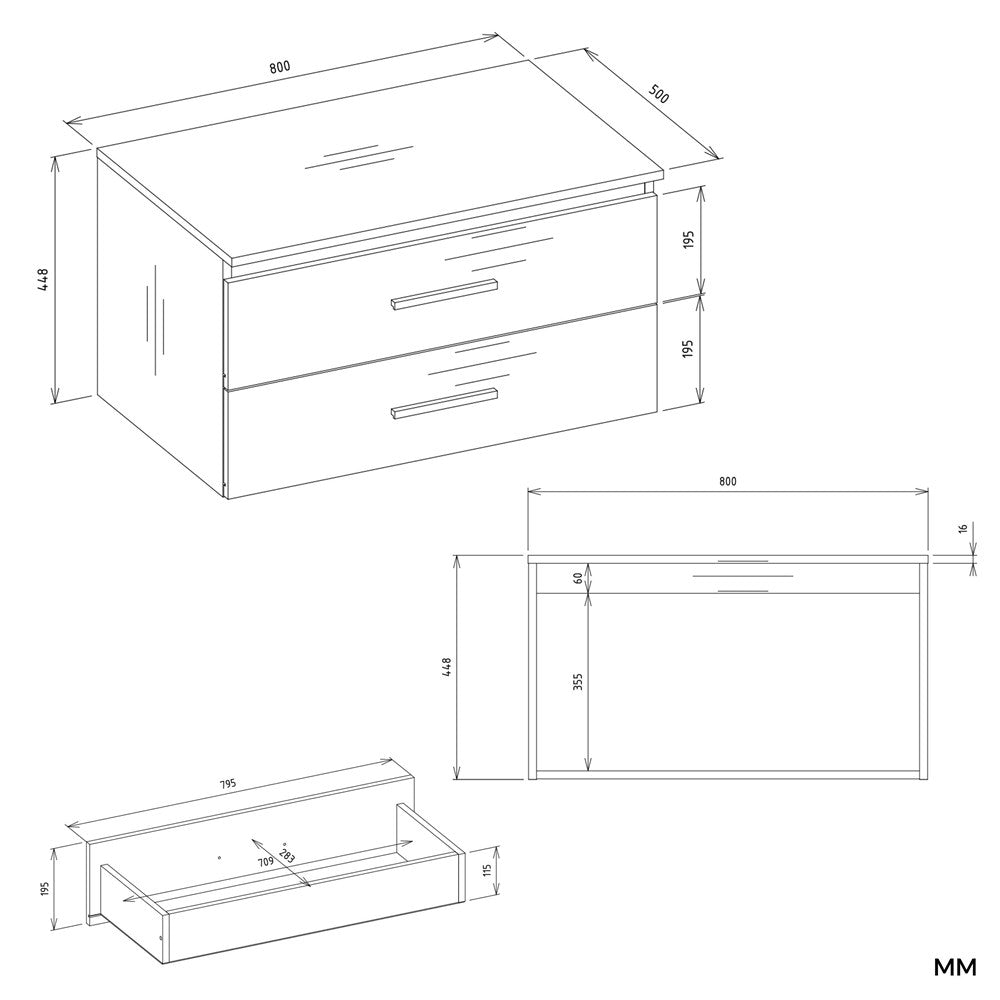 800
500
448
195
195
800
16
60
448
355
795
709
283
195
115
MM