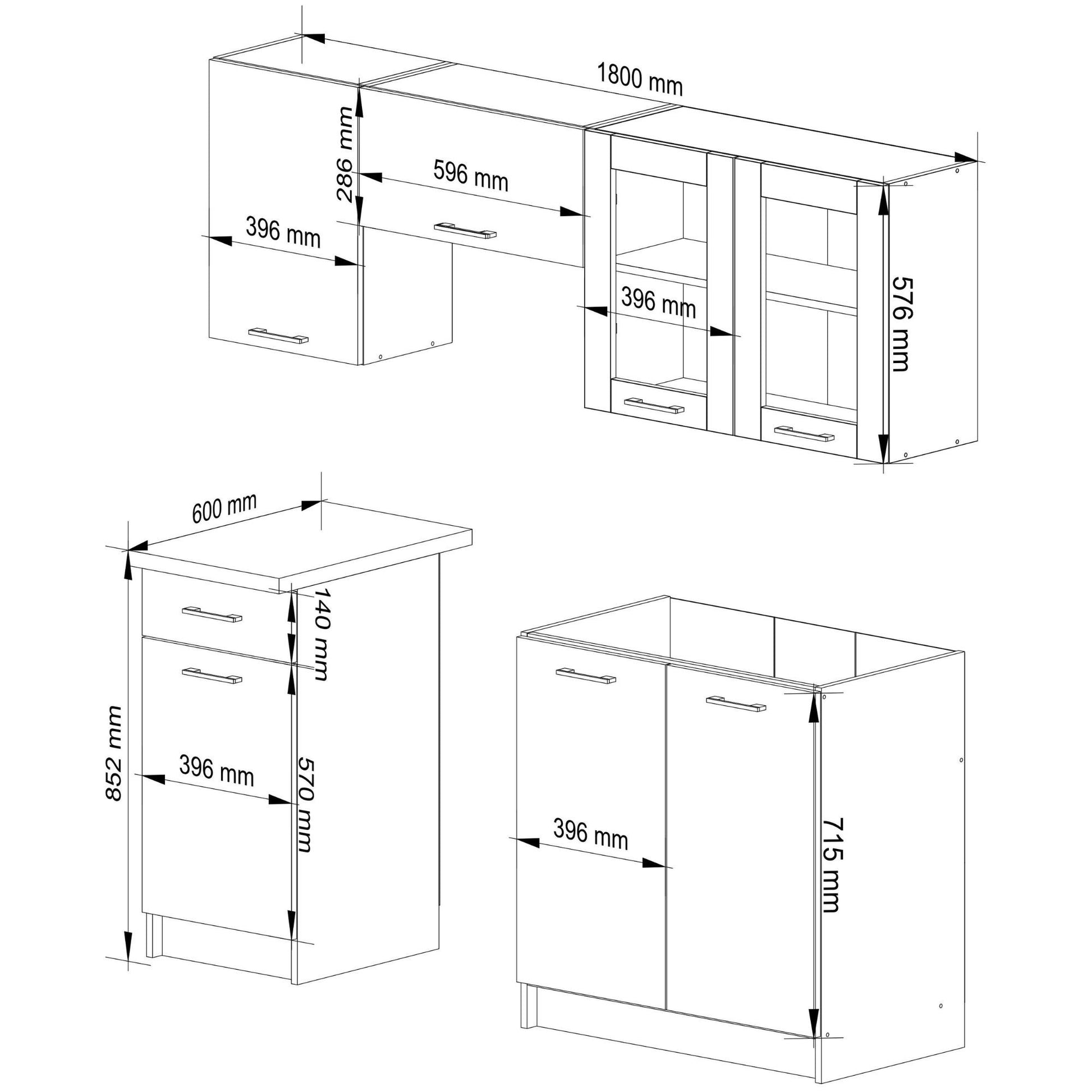 1800 mm
286 mm
596 mm
396 mm
396 mm
576 mm
600 mm
140 mm
852 mm
396 mm
570 mm
396 mm
715 mm