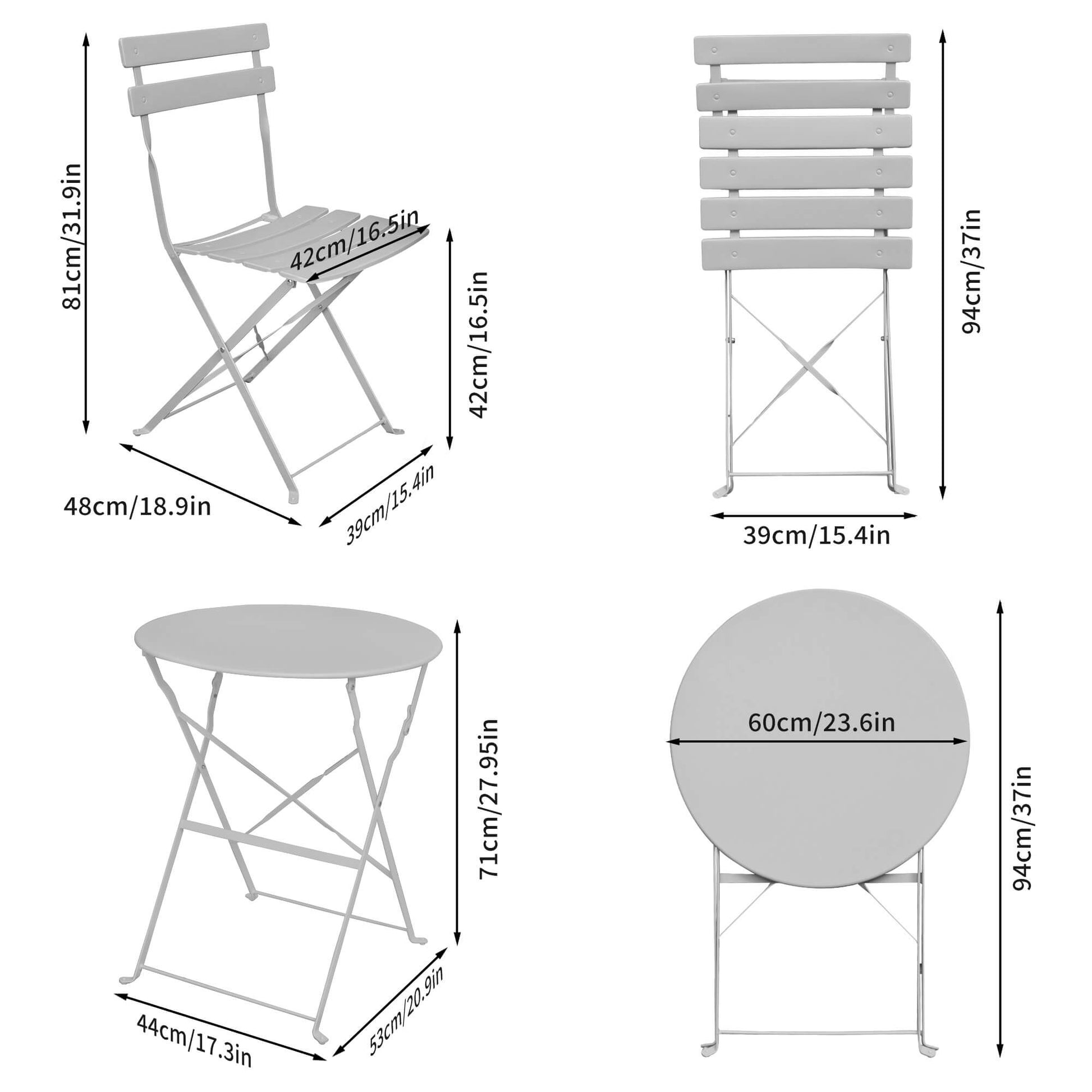 81cm/31.9in

42cm/16.5in

42cm/16.5in

48cm/18.9in

39cm/15.4in

94cm/37in

39cm/15.4in

71cm/27.95in

44cm/17.3in

53cm/20.9in

60cm/23.6in

94cm/37in