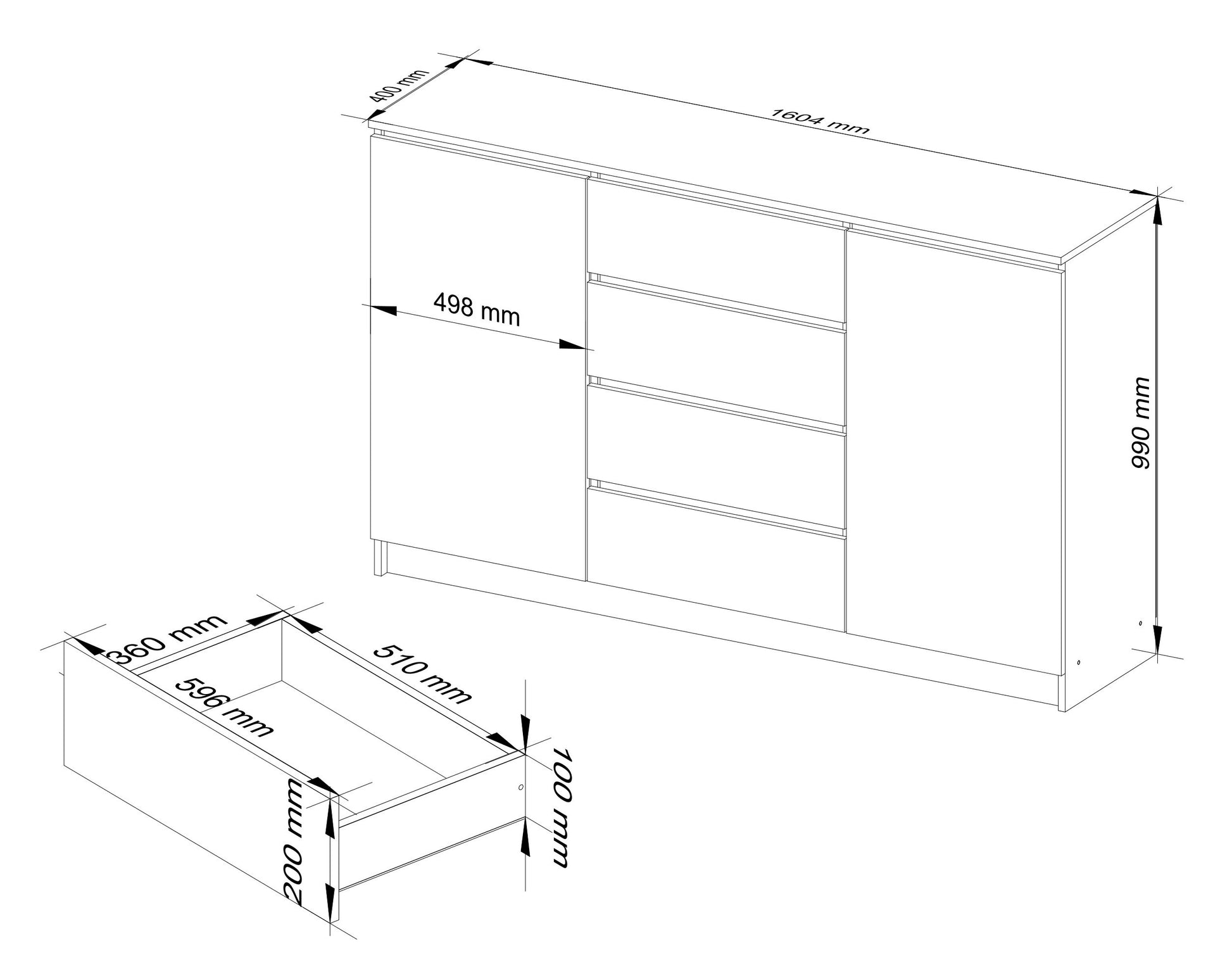 400 mm
1604 mm
498 mm
990 mm
360 mm
510 mm
596 mm
100 mm
200 mm