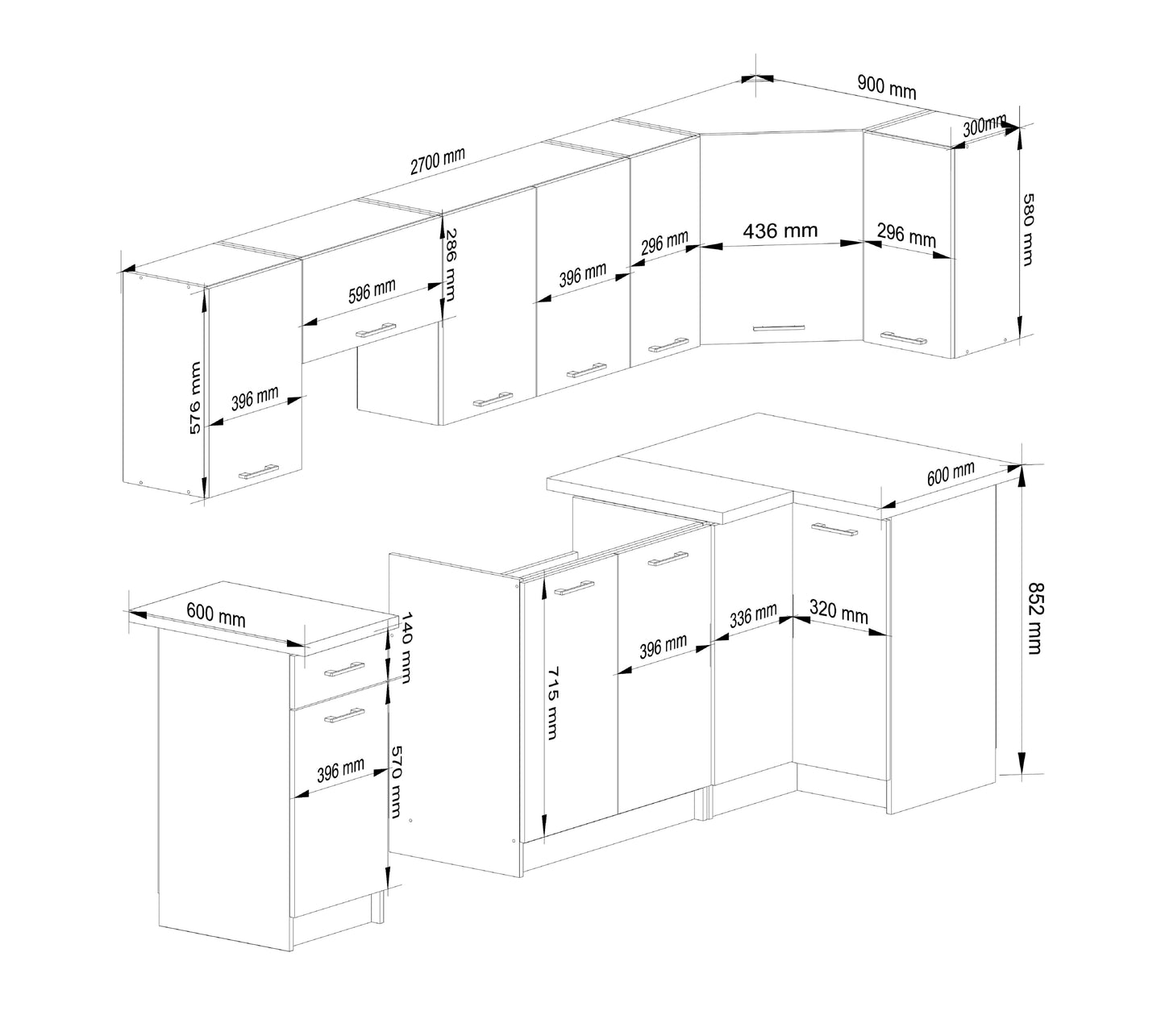 900 mm
300mm
2700 mm
580 mm
286 mm
296 mm
436 mm
296 mm
596 mm
396 mm
576 mm
396 mm
600 mm
852 mm
600 mm
140 mm
336 mm
320 mm
396 mm
715 mm
396 mm
570 mm